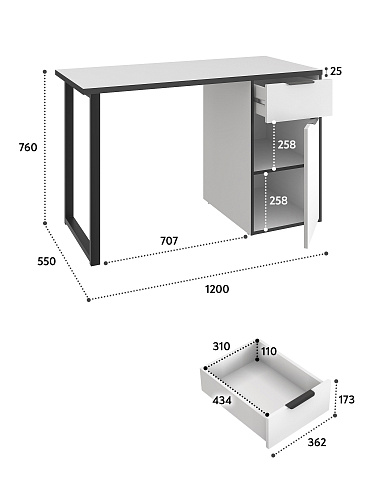 25

760

258

258

707

550

1200

310

110

434

173

362