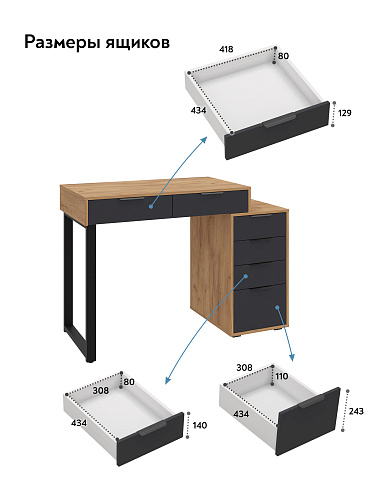 Размеры ящиков

418
80
434
129

308
80
434
140

308
110
434
243