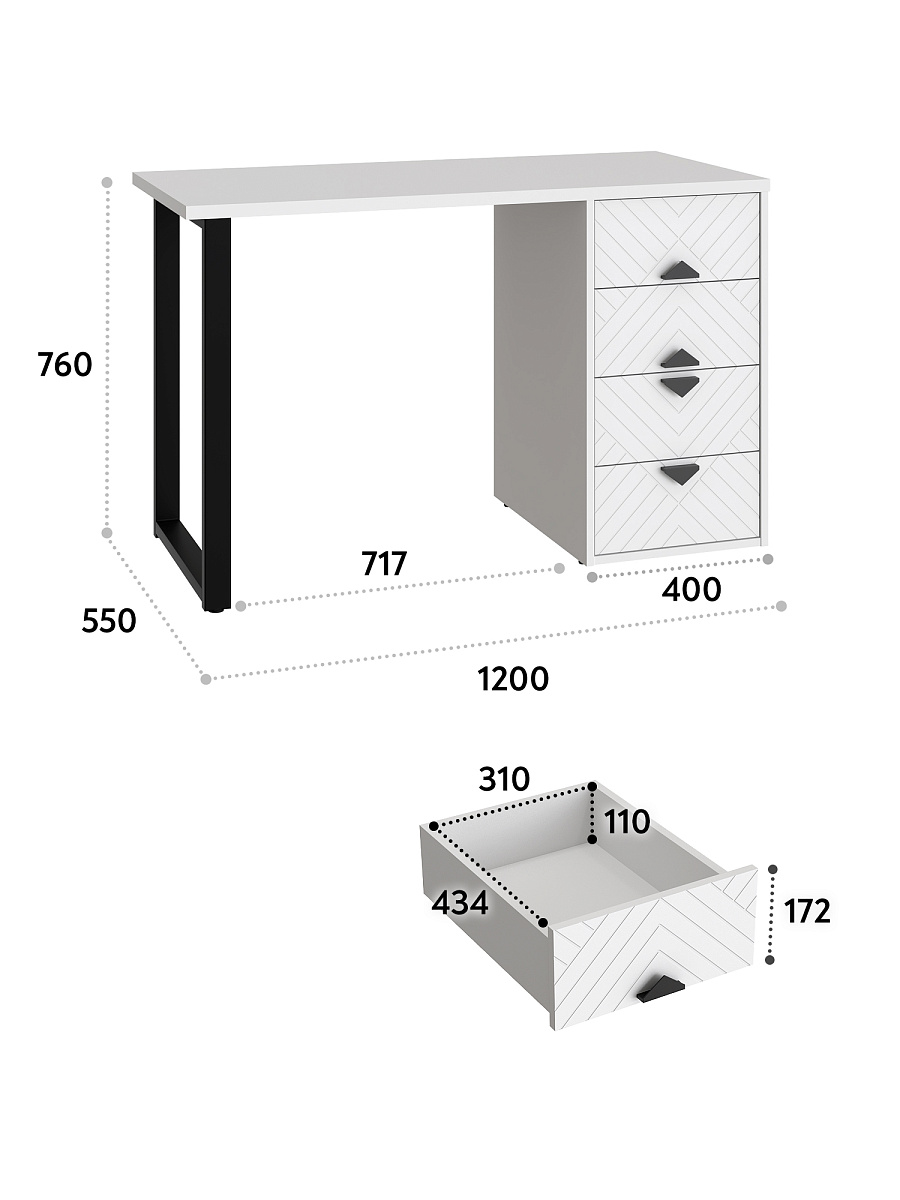 760

717

400

550

1200

310

110

434

172