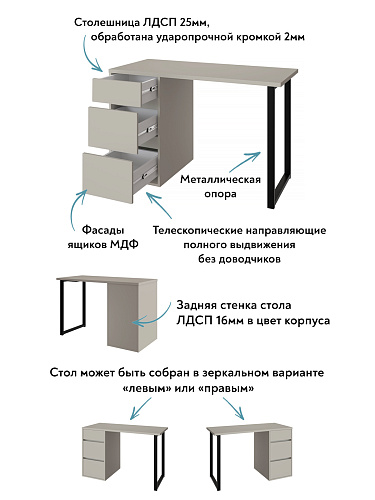 Столешница ЛДСП 25мм, обработана ударопрочной кромкой 2мм

Металлическая опора

Фасады ящиков МДФ

Телескопические направляющие полного выдвижения без доводчиков

Задняя стенка стола ЛДСП 16мм в цвет корпуса

Стол может быть собран в зеркальном варианте «левым» или «правым»