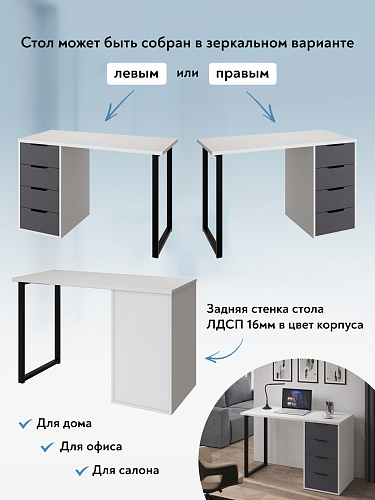 Стол может быть собран в зеркальном варианте

левым или правым

Задняя стенка стола ЛДСП 16мм в цвет корпуса

Для дома

Для офиса

Для салона