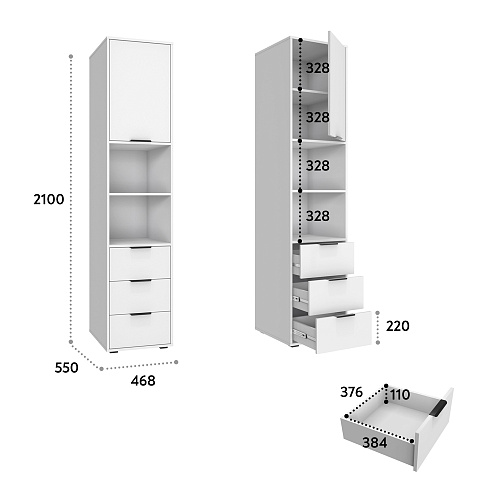 2100

550

468

328

328

328

328

220

376

110

384