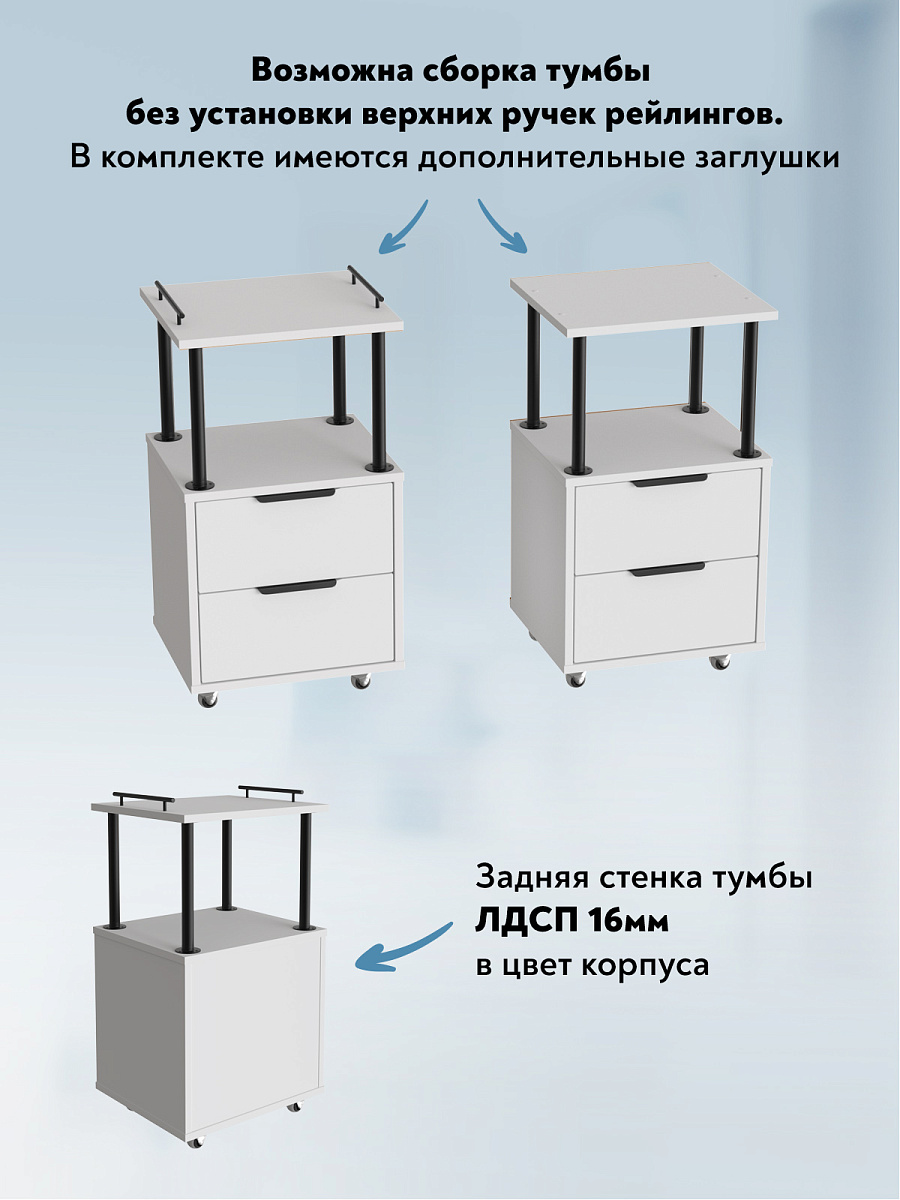 Возможна сборка тумбы без установки верхних ручек рейлингов. В комплекте имеются дополнительные заглушки

Задняя стенка тумбы ЛДСП 16мм в цвет корпуса