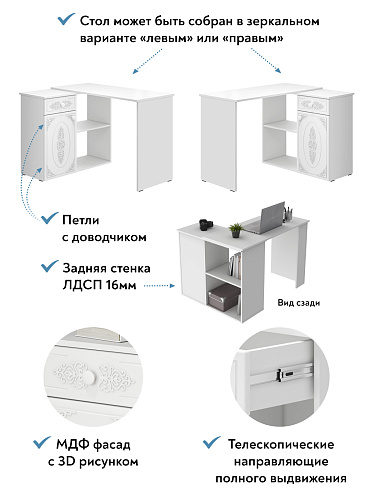 Стол может быть собран в зеркальном варианте «левым» или «правым»

Петли с доводчиком

Задняя стенка ЛДСП 16мм

Вид сзади

МДФ фасад с 3D рисунком

Телескопические направляющие полного выдвижения